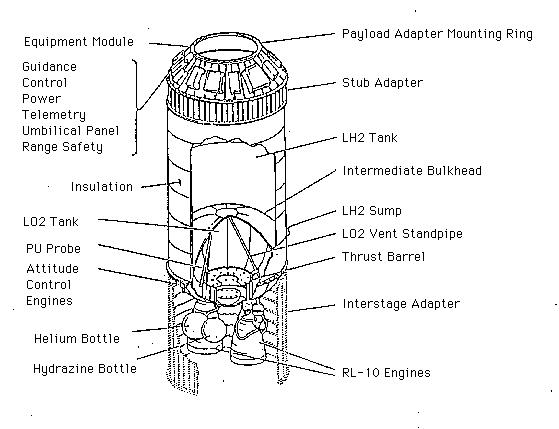 Equipment Module
Guidance
Control
Power
Telemetry
Umbilical Panel
Range Safety
Insulation
LO2 Tank
PU Probe
Attitude
Control
Engines
Helium Bottle
Hydrazine Bottle

Payload Adapter Mounting Ring
Stub Adapter
LH2 Tank
Intermediate Bulkhead
LH2 Sump
LO2 Vent Standpipe
Thrust Barrel
Interstage Adapter
RL-10 Engines