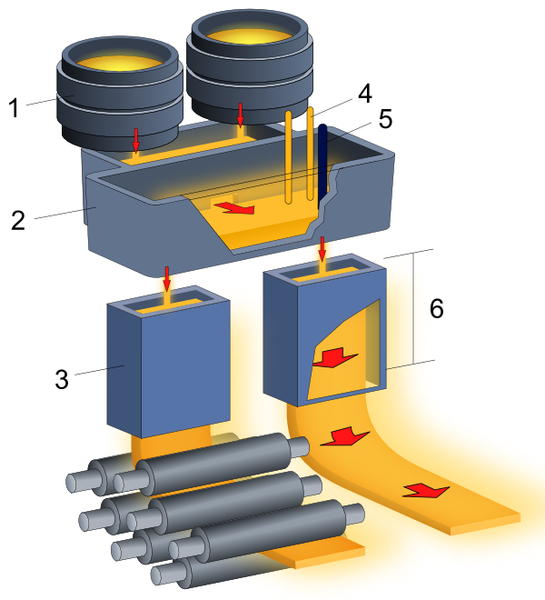 1
4
5
2
6
3