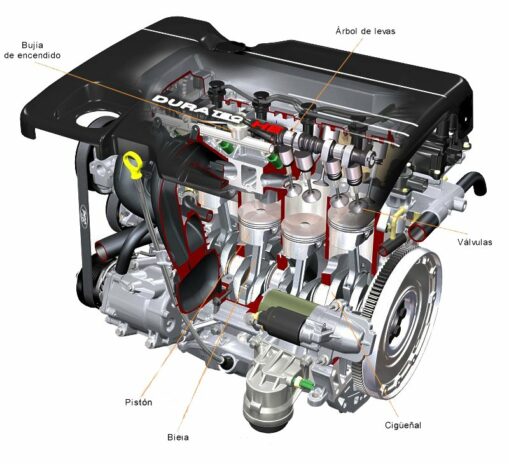 Bujía de encendido

Árbol de levas

DURATEC

Válvulas

Pistón

Biela

Cigüeñal