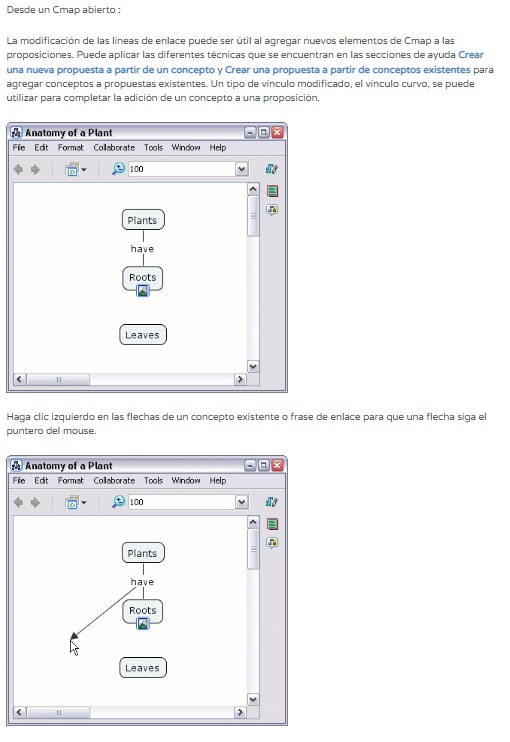 Desde un Cmap abierto :

La modificación de las líneas de enlace puede ser útil al agregar nuevos elementos de Cmap a las proposiciones. Puede aplicar las diferentes técnicas que se encuentran en las secciones de ayuda Crear una nueva propuesta a partir de un concepto y Crear una propuesta a partir de conceptos existentes para agregar conceptos a propuestas existentes. Un tipo de vínculo modificado, el vínculo curvo, se puede utilizar para completar la adición de un concepto a una proposición.

Anatomy of a Plant
File Edit Format Collaborate Tools Window Help
100
Plants
have
Roots
Leaves

Haga clic izquierdo en las flechas de un concepto existente o frase de enlace para que una flecha siga el puntero del mouse.

Anatomy of a Plant
File Edit Format Collaborate Tools Window Help
100
Plants
have
Roots
Leaves